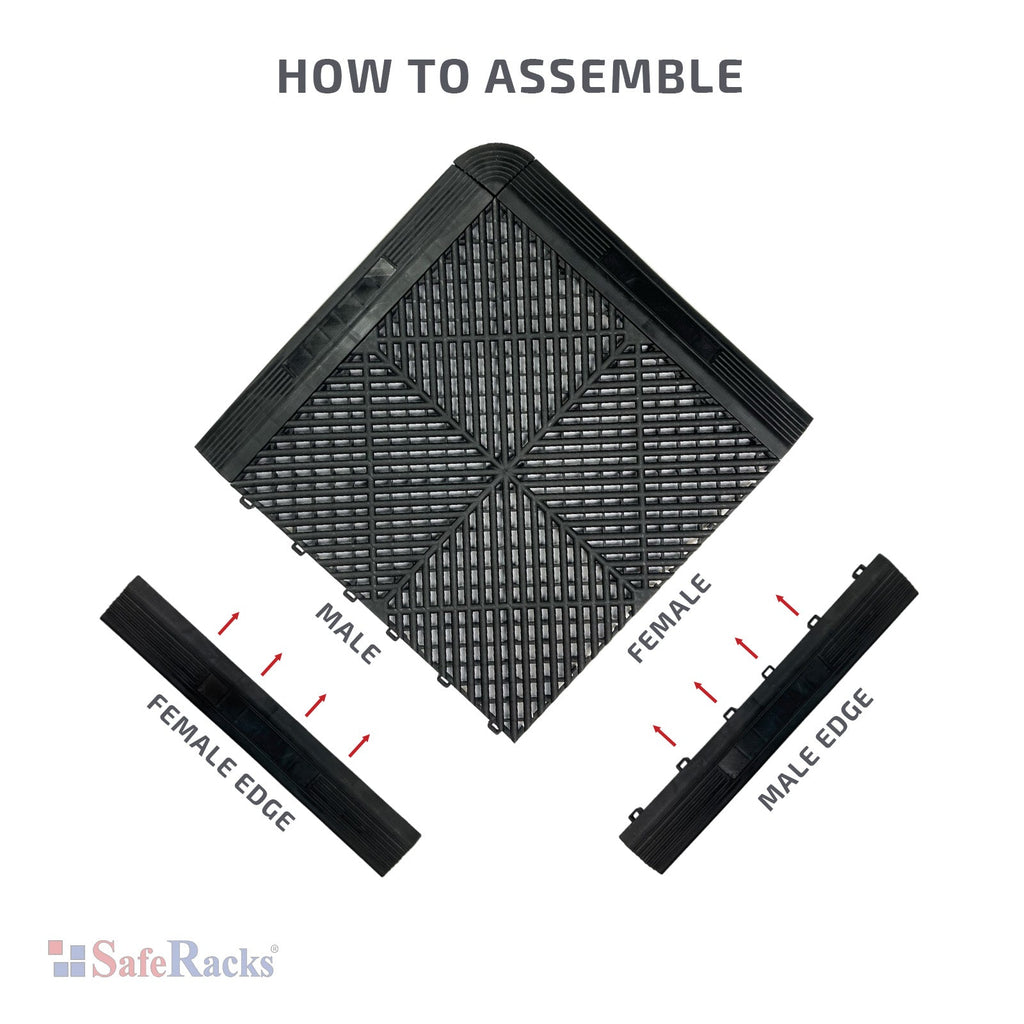 HOW TO ASSEMBLE

MALE

FEMALE

FEMALE EDGE

MALE EDGE

SafeRacks®