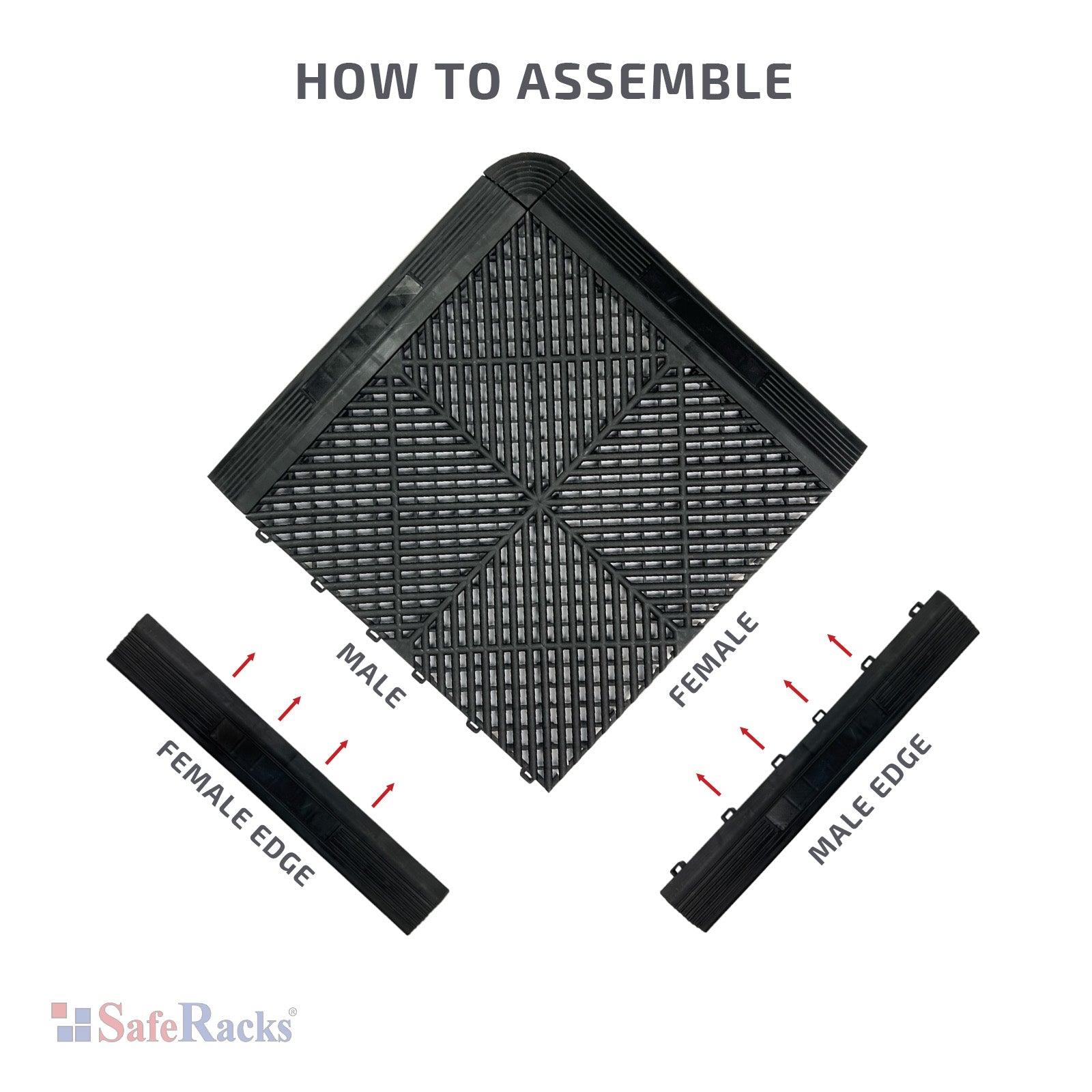 HOW TO ASSEMBLE

MALE

FEMALE

FEMALE EDGE

MALE EDGE

SafeRacks®